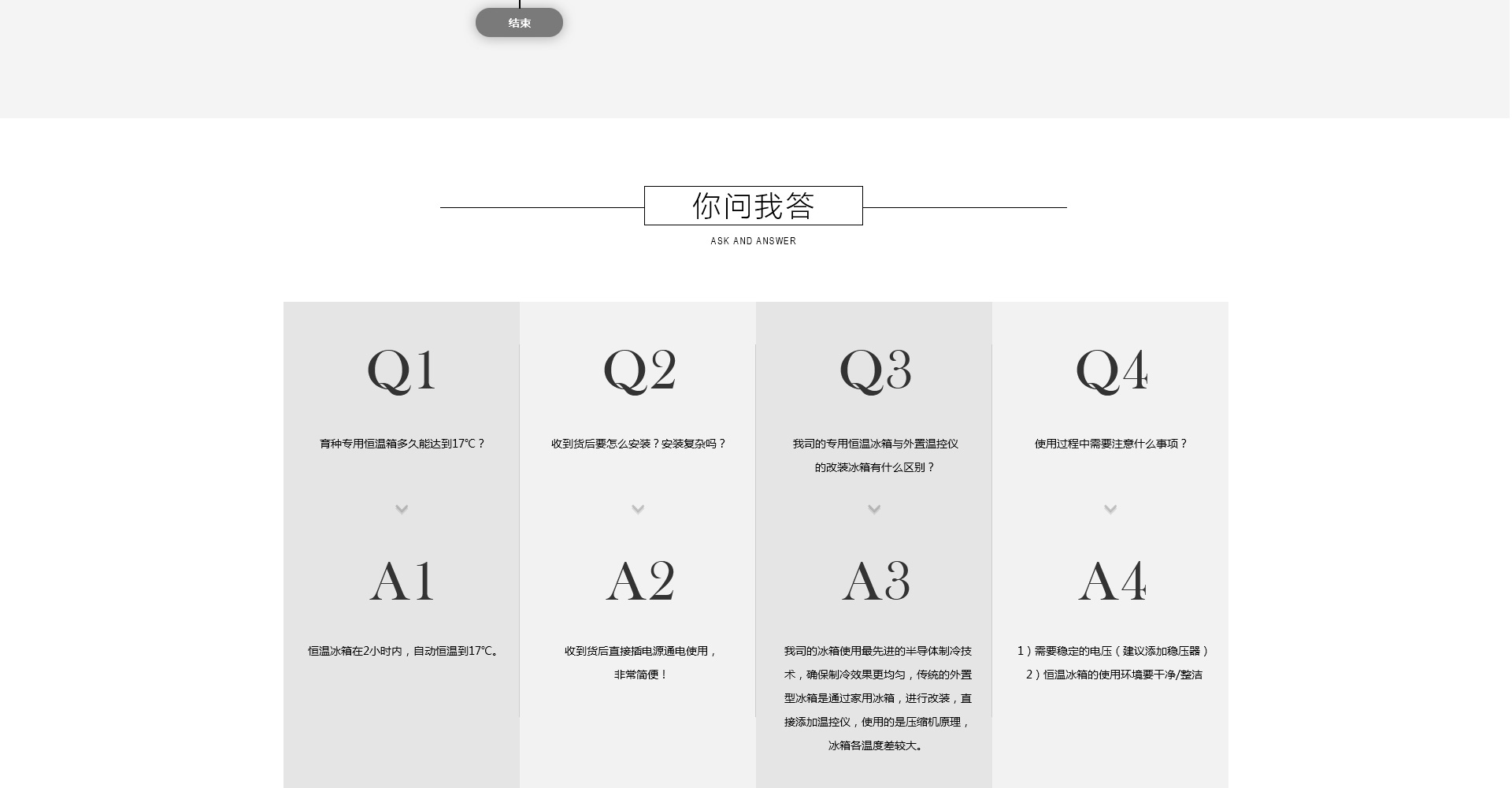 结束

你问我答

ASK AND ANSWER

Q1

育种专用恒温箱多久能达到17℃？

A1

恒温冰箱在2小时内，自动恒温到17℃。

Q2

收到货后要怎么安装？安装复杂吗？

A2

收到货后直接插电源通电使用，非常简便！

Q3

我司的专用恒温冰箱与外置温控仪的改装冰箱有什么区别？

A3

我司的冰箱使用最先进的半导体制冷技术，确保制冷效果更均匀，传统的外置型冰箱是通过家用冰箱，进行改装，直接添加温控仪，使用的是压缩机原理，冰箱各温度差较大。

Q4

使用过程中需要注意什么事项？

A4

1）需要稳定的电压（建议添加稳压器）
2）恒温冰箱的使用环境要干净/整洁