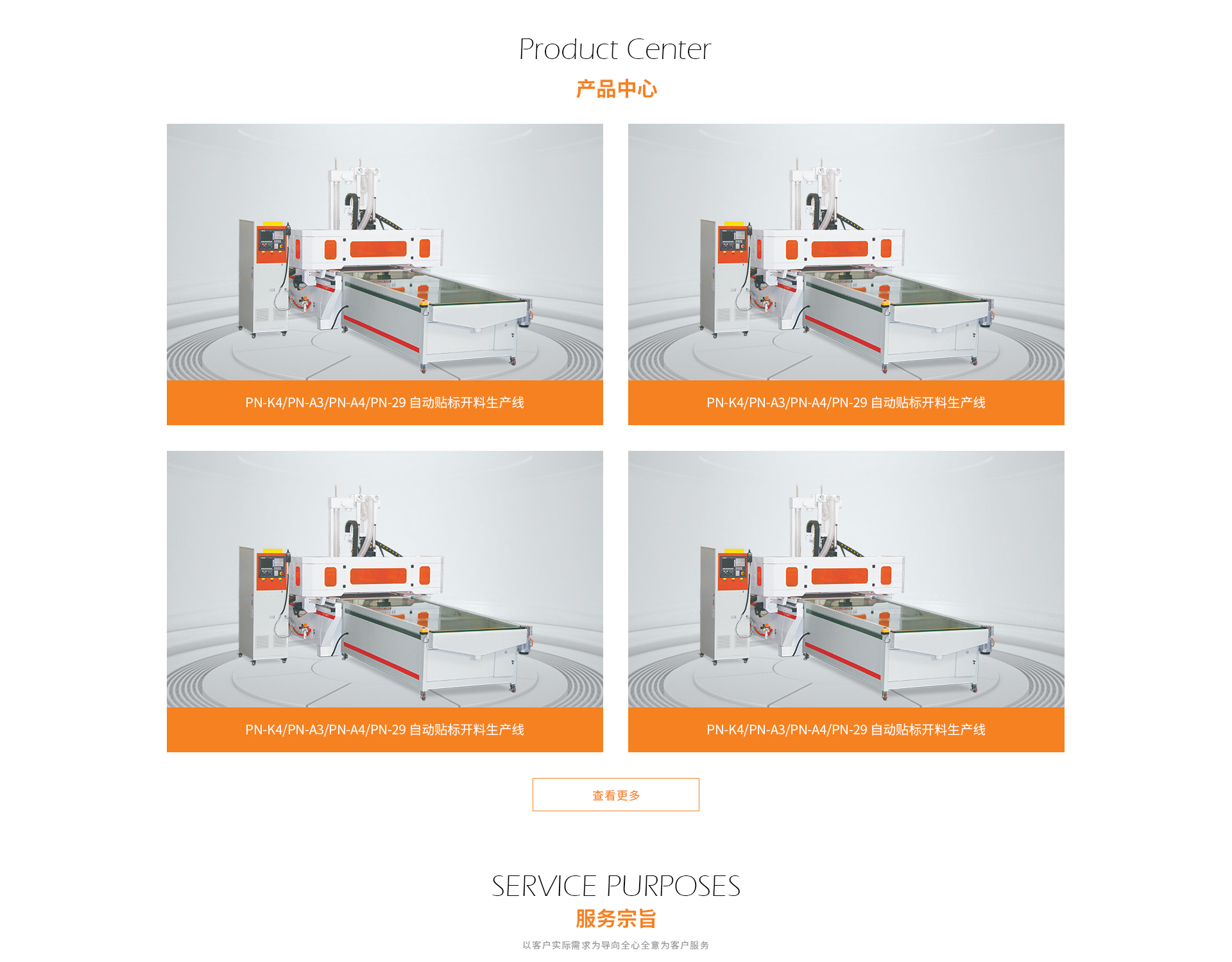 Product Center

产品中心

PN-K4/PN-A3/PN-A4/PN-29 自动贴标开料生产线

PN-K4/PN-A3/PN-A4/PN-29 自动贴标开料生产线

PN-K4/PN-A3/PN-A4/PN-29 自动贴标开料生产线

PN-K4/PN-A3/PN-A4/PN-29 自动贴标开料生产线

查看更多

SERVICE PURPOSES

服务宗旨

以客户实际需求为导向全心全意为客户服务