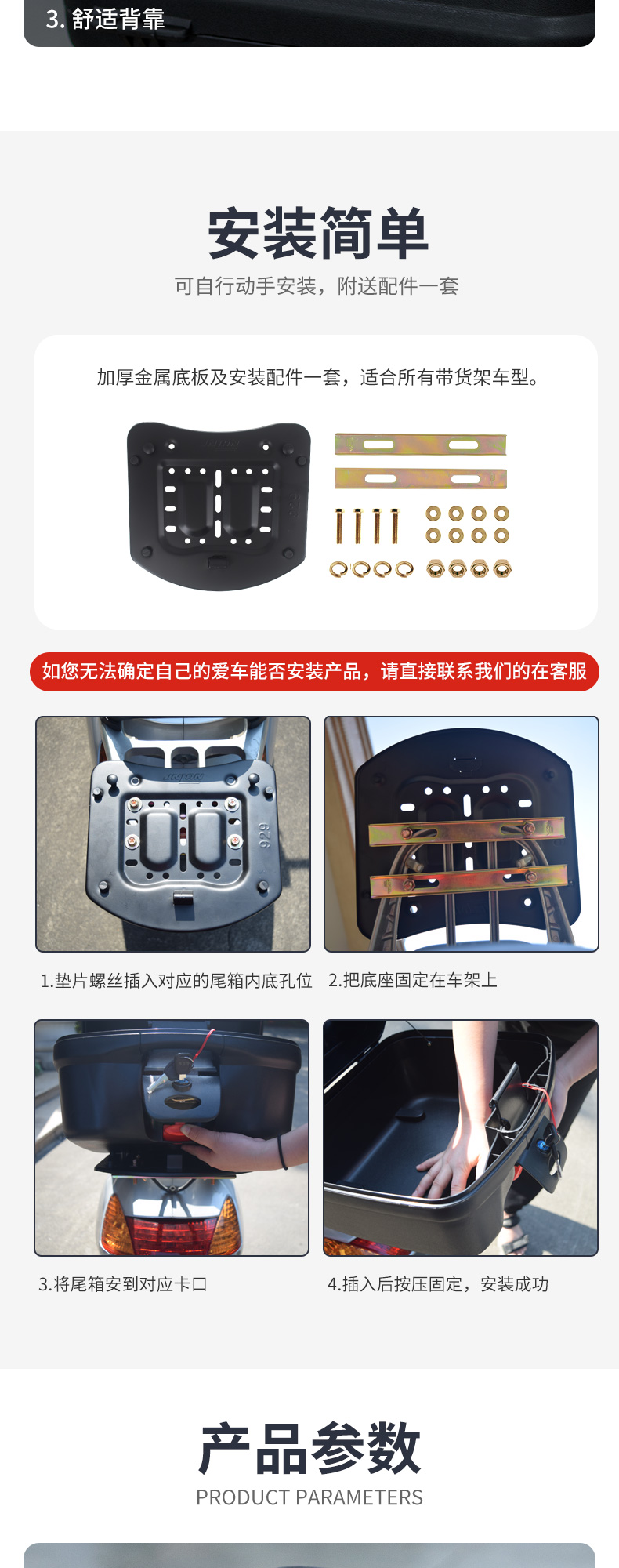 3. 舒适背靠

安装简单

可自行动手安装，附送配件一套

加厚金属底板及安装配件一套，适合所有带货架车型。

如您无法确定自己的爱车能否安装产品，请直接联系我们的在客服

929

1.垫片螺丝插入对应的尾箱内底孔位

2.把底座固定在车架上

3.将尾箱安到对应卡口

4.插入后按压固定，安装成功

产品参数

PRODUCT PARAMETERS