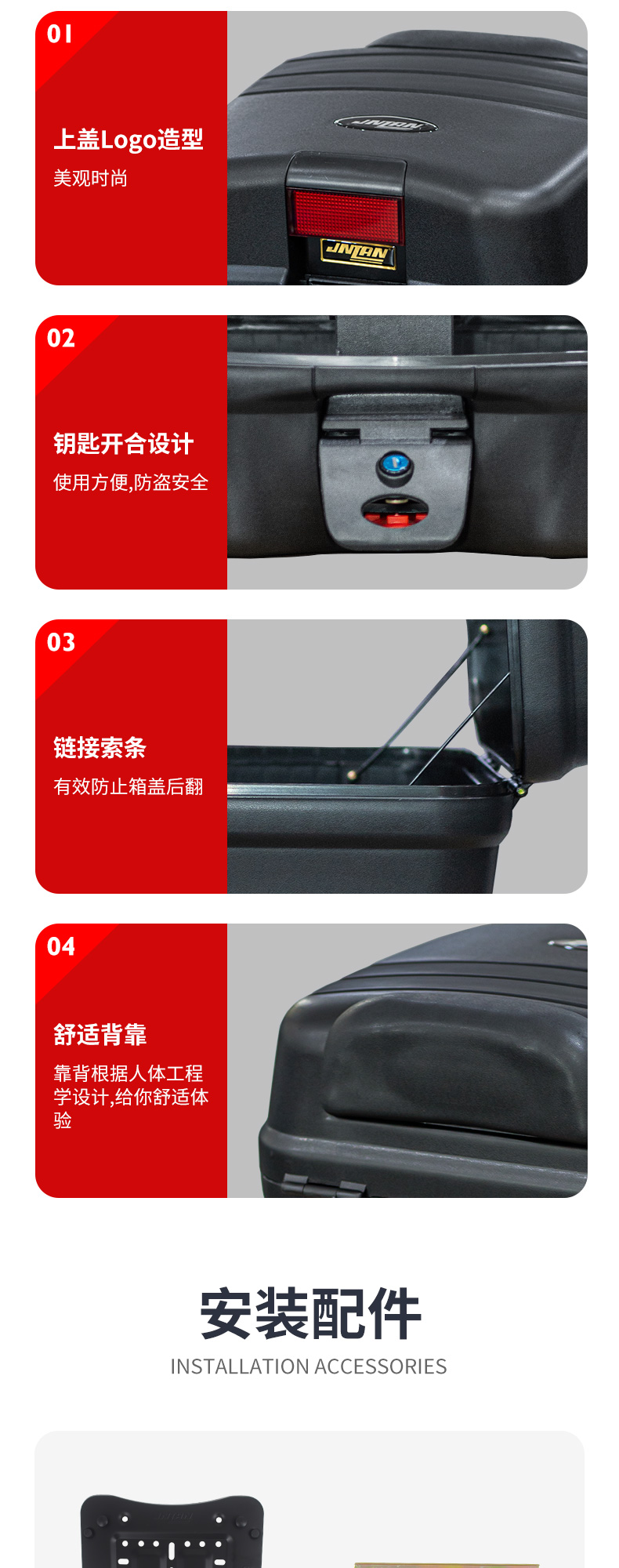 01

上盖Logo造型

美观时尚

JNTAN

JNTAN

02

钥匙开合设计

使用方便,防盗安全

03

链接索条

有效防止箱盖后翻

04

舒适背靠

靠背根据人体工程学设计,给你舒适体验

安装配件

INSTALLATION ACCESSORIES